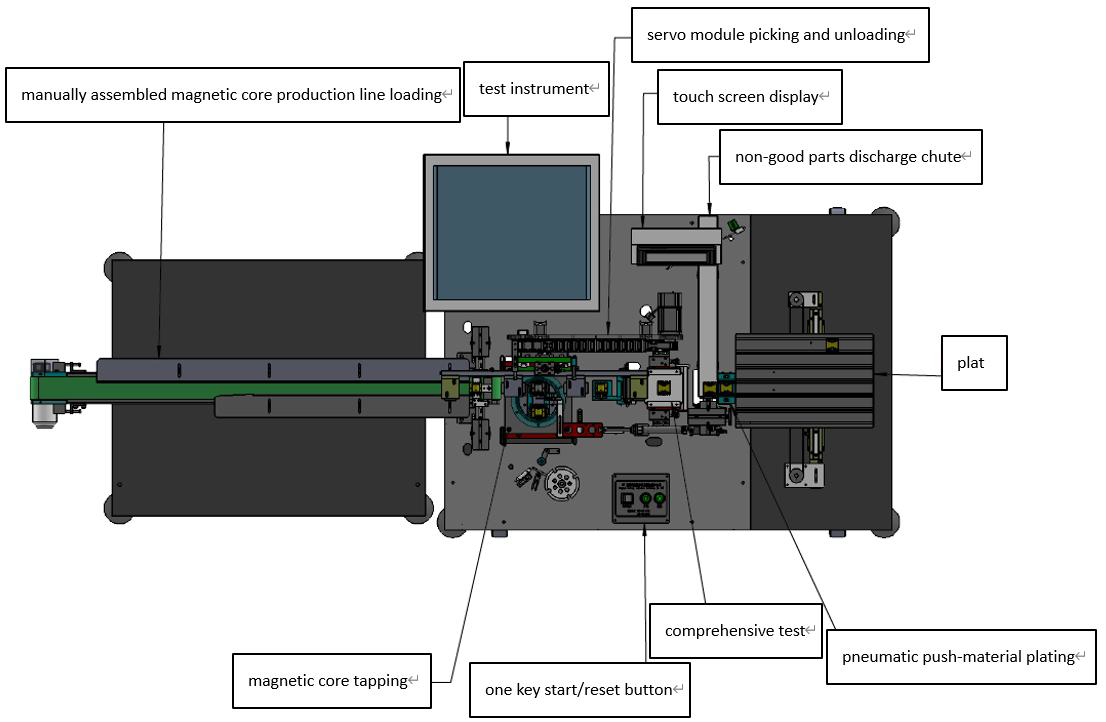 servo module picking and unloading

manually assembled magnetic core production line loading

test instrument

touch screen display

non-good parts discharge chute

plat

comprehensive test

pneumatic push-material plating

magnetic core tapping

one key start/reset button